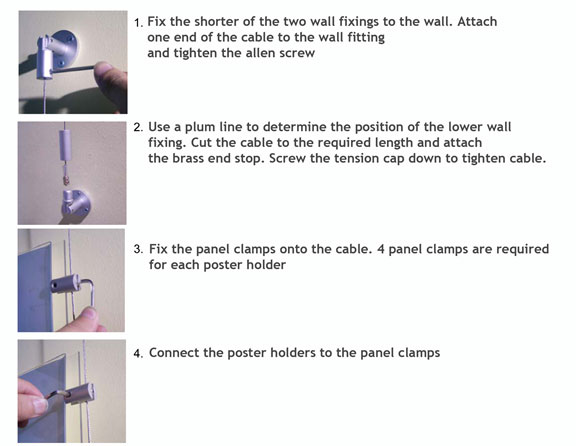 1. Fix the shorter of the two wall fixings to the wall. Attach one end of the cable to the wall fitting and tighten the allen screw

2. Use a plum line to determine the position of the lower wall fixing. Cut the cable to the required length and attach the brass end stop. Screw the tension cap down to tighten cable.

3. Fix the panel clamps onto the cable. 4 panel clamps are required for each poster holder

4. Connect the poster holders to the panel clamps